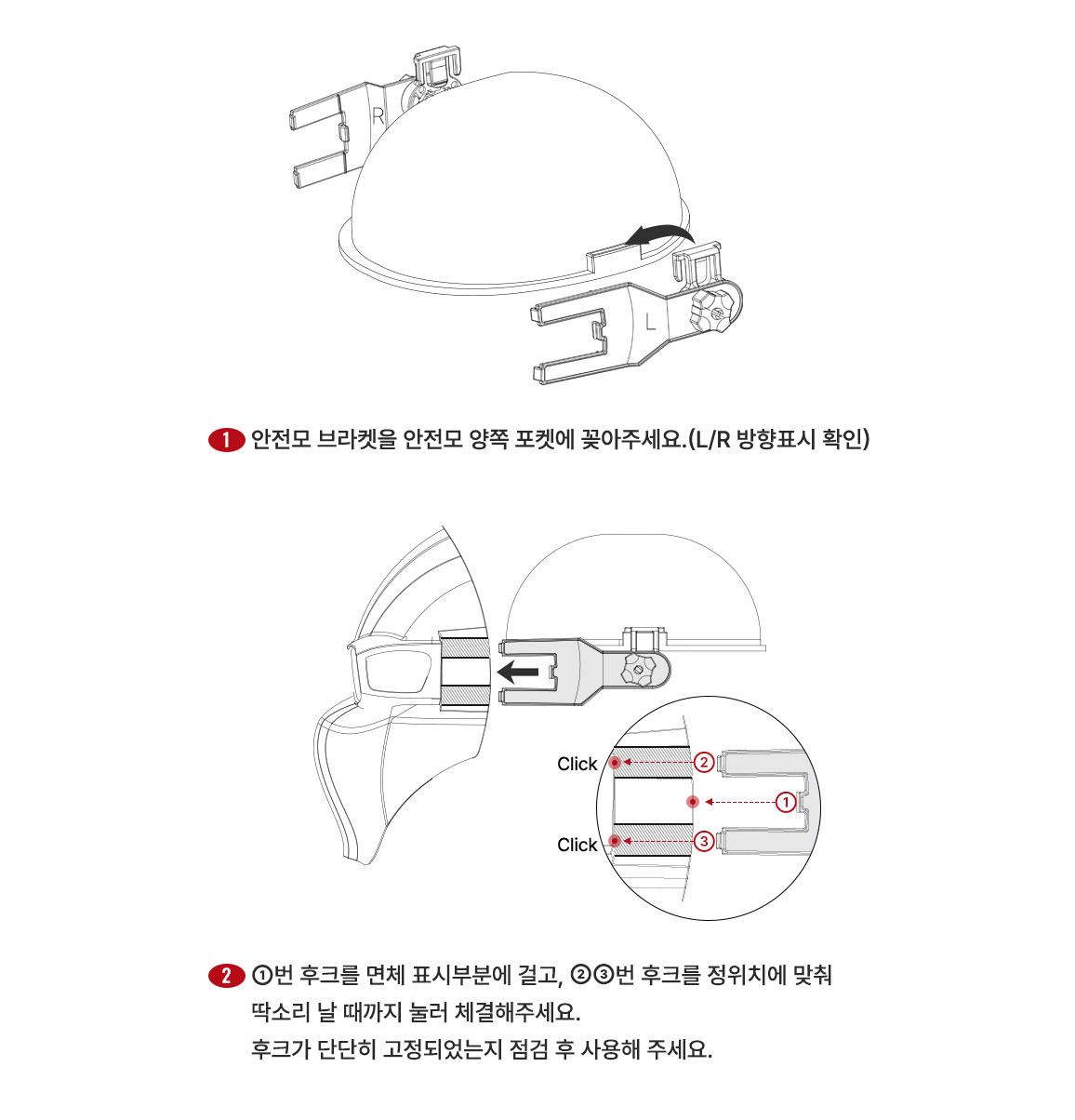 R

L

1 안전모 브라켓을 안전모 양쪽 포켓에 꽂아주세요.(L/R 방향표시 확인)

Click

2

1

Click

3

2 ①번 후크를 면체 표시부분에 걸고, ②③번 후크를 정위치에 맞춰 딱소리 날 때까지 눌러 체결해주세요.
후크가 단단히 고정되었는지 점검 후 사용해 주세요.