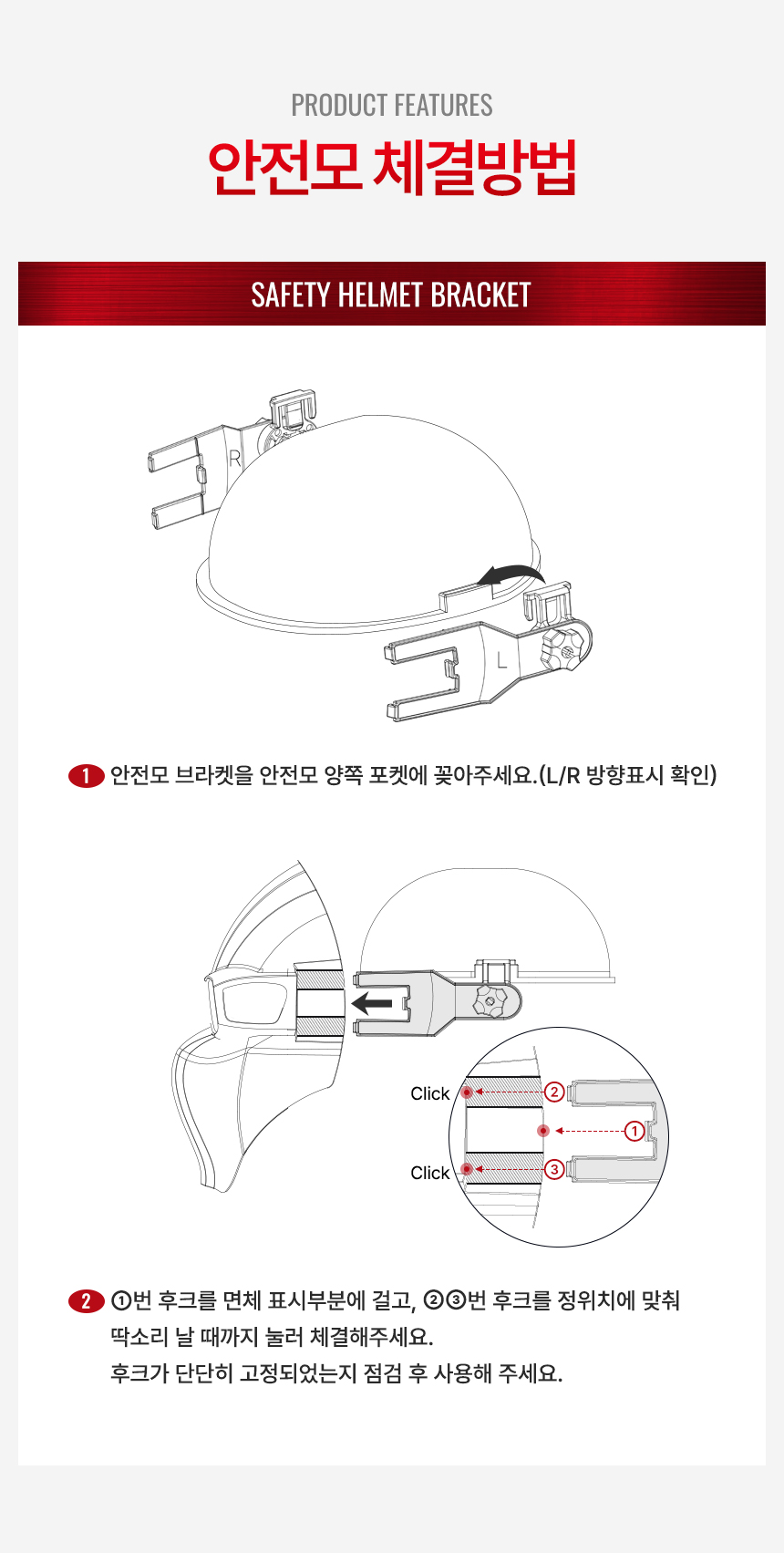 PRODUCT FEATURES

안전모 체결방법

SAFETY HELMET BRACKET

R

L

1 안전모 브라켓을 안전모 양쪽 포켓에 꽂아주세요.(L/R 방향표시 확인)

Click

Click

2

1

3

2 ①번 후크를 면체 표시부분에 걸고, ②③번 후크를 정위치에 맞춰 딱소리 날 때까지 눌러 체결해주세요.
후크가 단단히 고정되었는지 점검 후 사용해 주세요.