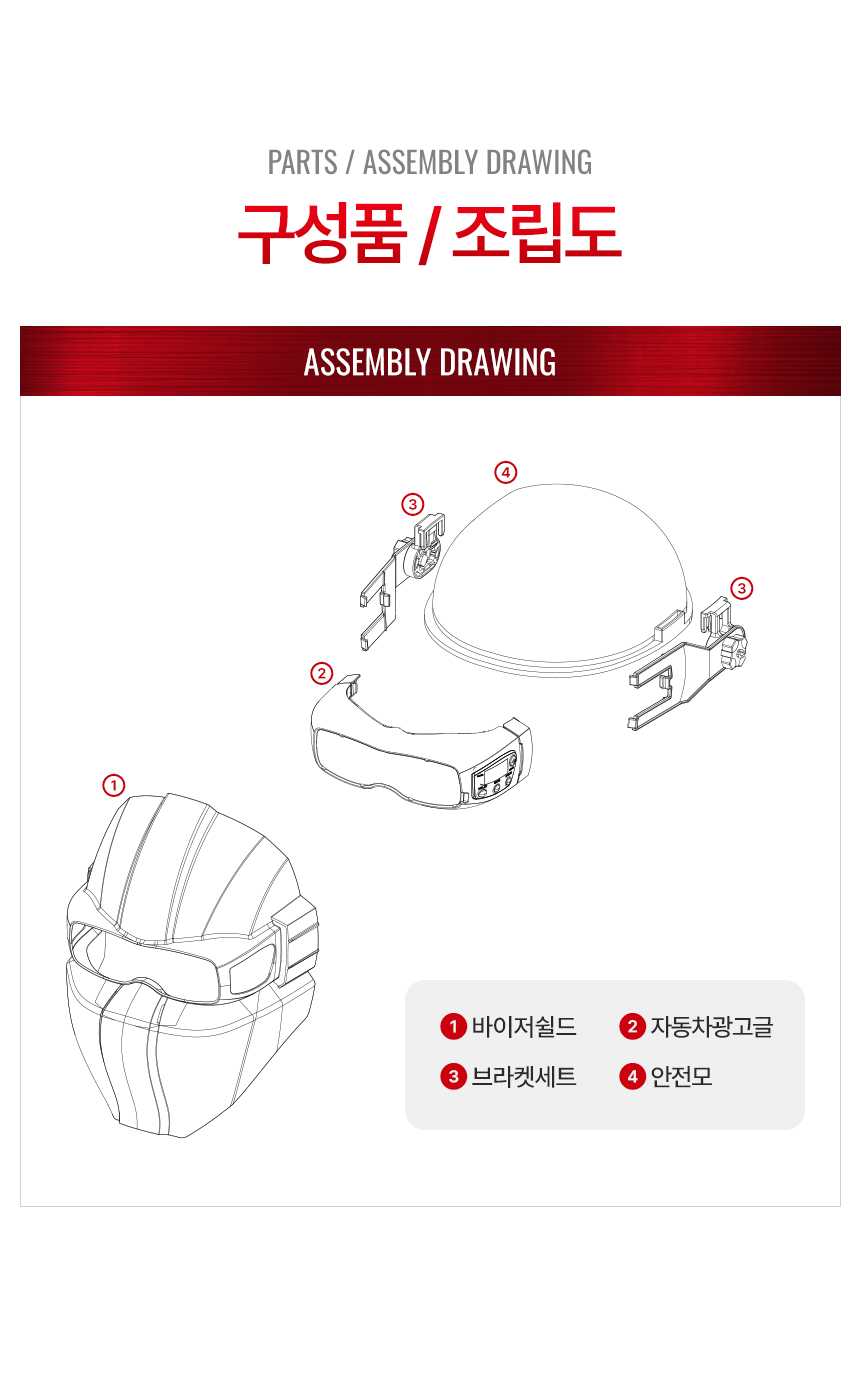 PARTS / ASSEMBLY DRAWING

구성품 / 조립도

ASSEMBLY DRAWING

4

3

3

2

1

1 바이저쉴드
2 자동차광고글
3 브라켓세트
4 안전모